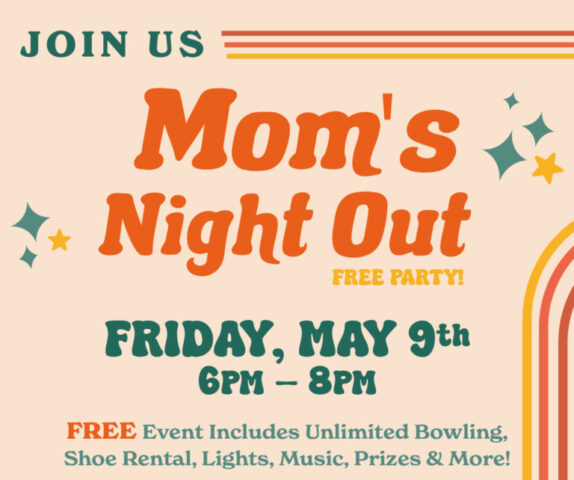 JOIN US

Mom's Night Out

FREE PARTY!

FRIDAY, MAY 9th
6PM – 8PM

FREE Event Includes Unlimited Bowling, Shoe Rental, Lights, Music, Prizes & More!